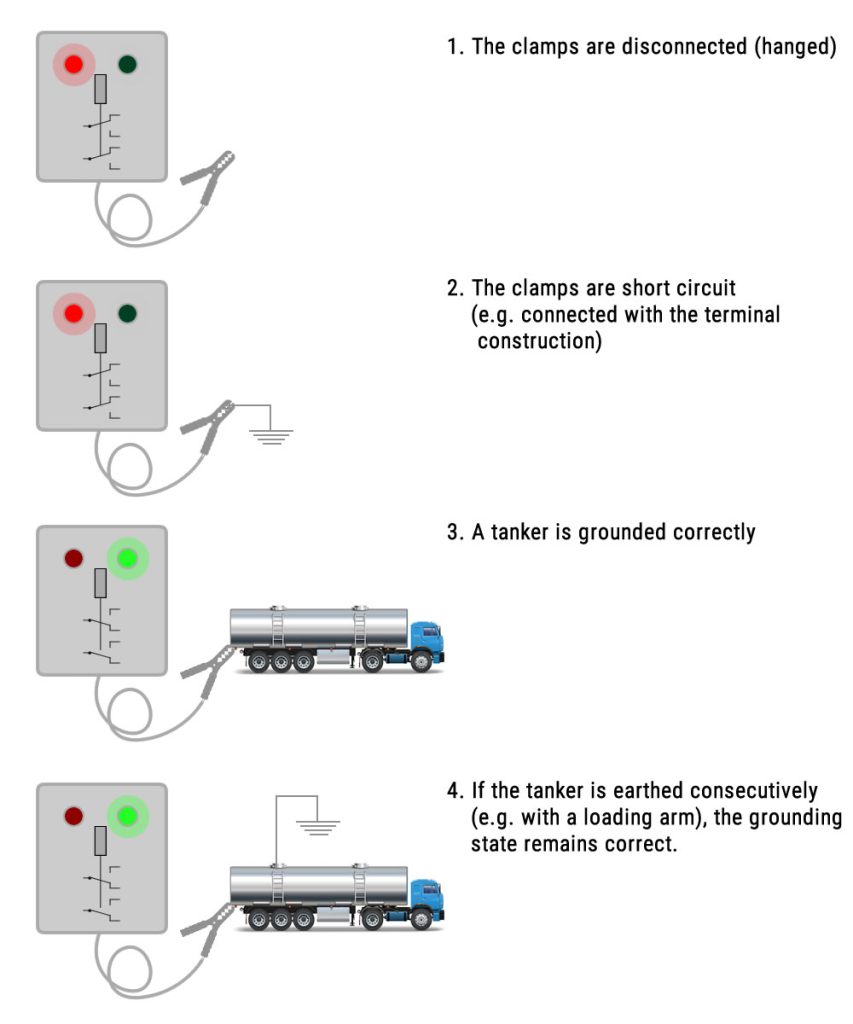 1. The clamps are disconnected (hanged)

2. The clamps are short circuit (e.g. connected with the terminal construction)

3. A tanker is grounded correctly

4. If the tanker is earthed consecutively (e.g. with a loading arm), the grounding state remains correct.